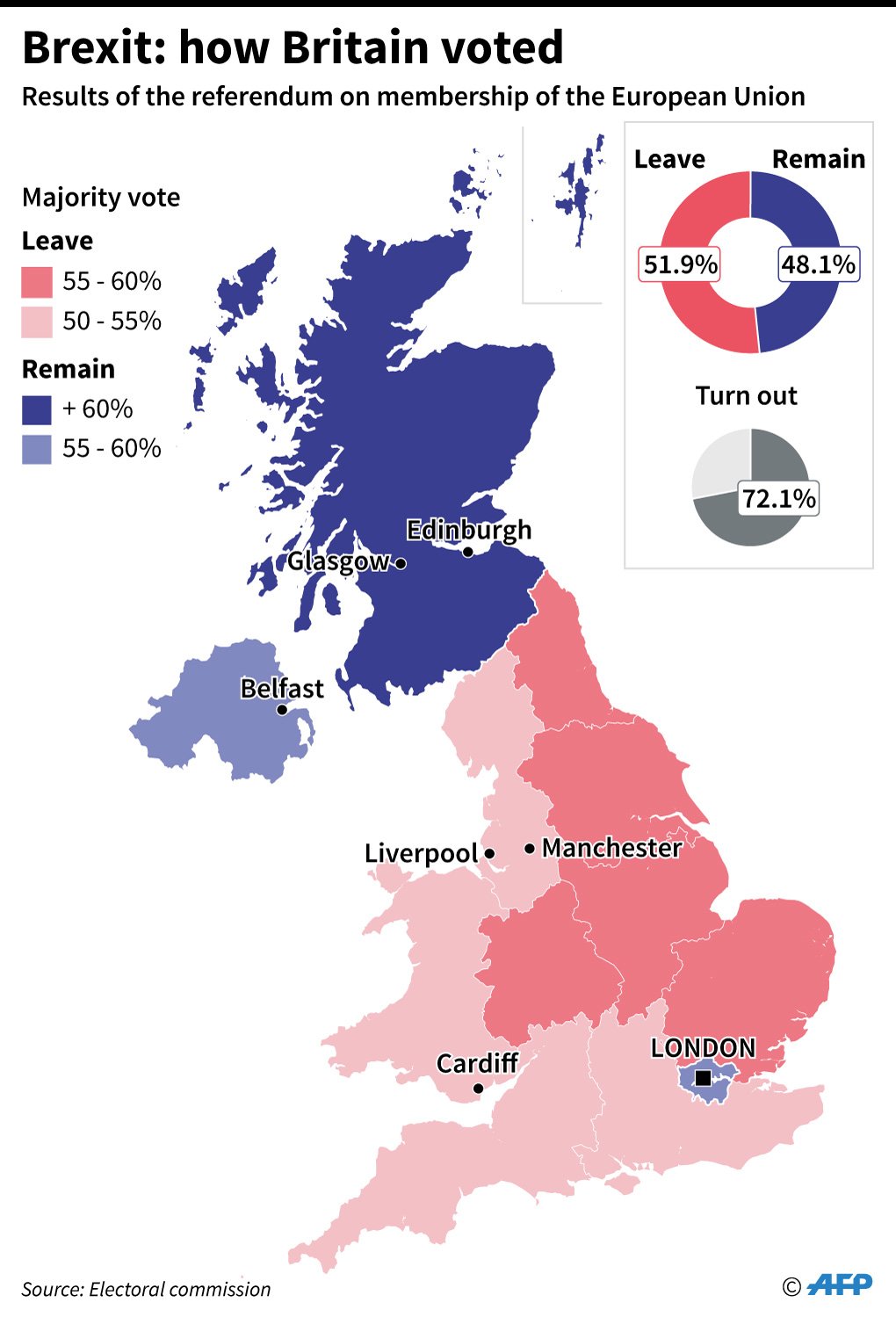 Brexit: how Britain voted
Results of the referendum on membership of the European Union

Majority vote
Leave
55 - 60%
50 - 55%
Remain
+ 60%
55 - 60%

Leave
Remain
51.9%
48.1%
Turn out
72.1%

Edinburgh
Glasgow
Belfast
Liverpool
Manchester
Cardiff
LONDON

Source: Electoral commission
© AFP