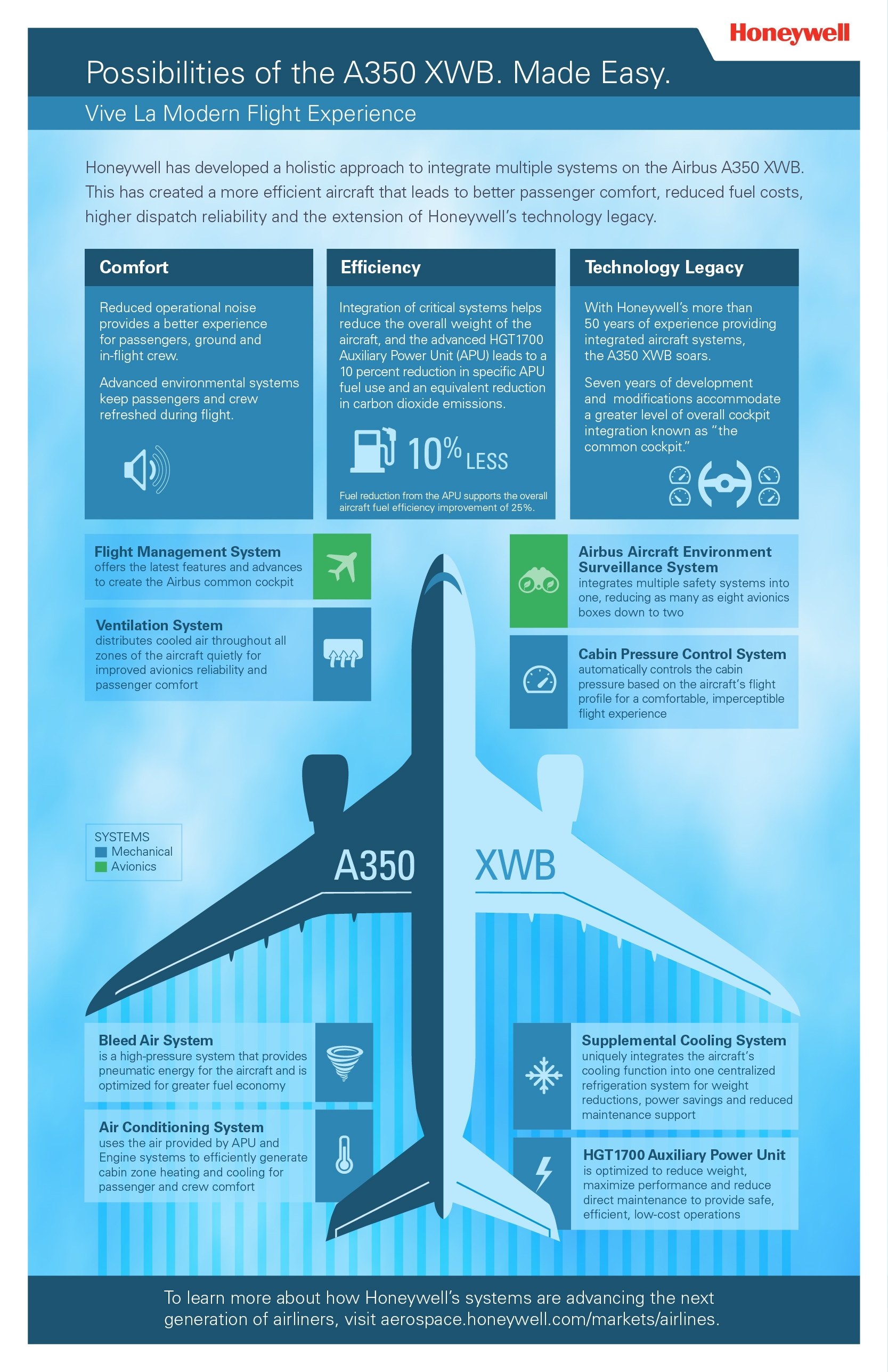 Honeywell

Possibilities of the A350 XWB. Made Easy.

Vive La Modern Flight Experience

Honeywell has developed a holistic approach to integrate multiple systems on the Airbus A350 XWB. This has created a more efficient aircraft that leads to better passenger comfort, reduced fuel costs, higher dispatch reliability and the extension of Honeywell's technology legacy.

Comfort

Reduced operational noise provides a better experience for passengers, ground and in-flight crew.

Advanced environmental systems keep passengers and crew refreshed during flight.

Efficiency

Integration of critical systems helps reduce the overall weight of the aircraft, and the advanced HGT1700 Auxiliary Power Unit (APU) leads to a 10 percent reduction in specific APU fuel use and an equivalent reduction in carbon dioxide emissions.

10% LESS

Fuel reduction from the APU supports the overall aircraft fuel efficiency improvement of 25%.

Technology Legacy

With Honeywell's more than 50 years of experience providing integrated aircraft systems, the A350 XWB soars.

Seven years of development and modifications accommodate a greater level of overall cockpit integration known as "the common cockpit."

Flight Management System
offers the latest features and advances to create the Airbus common cockpit

Ventilation System
distributes cooled air throughout all zones of the aircraft quietly for improved avionics reliability and passenger comfort

Airbus Aircraft Environment Surveillance System
integrates multiple safety systems into one, reducing as many as eight avionics boxes down to two

Cabin Pressure Control System
automatically controls the cabin pressure based on the aircraft's flight profile for a comfortable, imperceptible flight experience

SYSTEMS
Mechanical
Avionics

A350 XWB

Bleed Air System
is a high-pressure system that provides pneumatic energy for the aircraft and is optimized for greater fuel economy

Air Conditioning System
uses the air provided by APU and Engine systems to efficiently generate cabin zone heating and cooling for passenger and crew comfort

Supplemental Cooling System
uniquely integrates the aircraft's cooling function into one centralized refrigeration system for weight reductions, power savings and reduced maintenance support

HGT1700 Auxiliary Power Unit
is optimized to reduce weight, maximize performance and reduce direct maintenance to provide safe, efficient, low-cost operations

To learn more about how Honeywell's systems are advancing the next generation of airliners, visit aerospace.honeywell.com/markets/airlines.